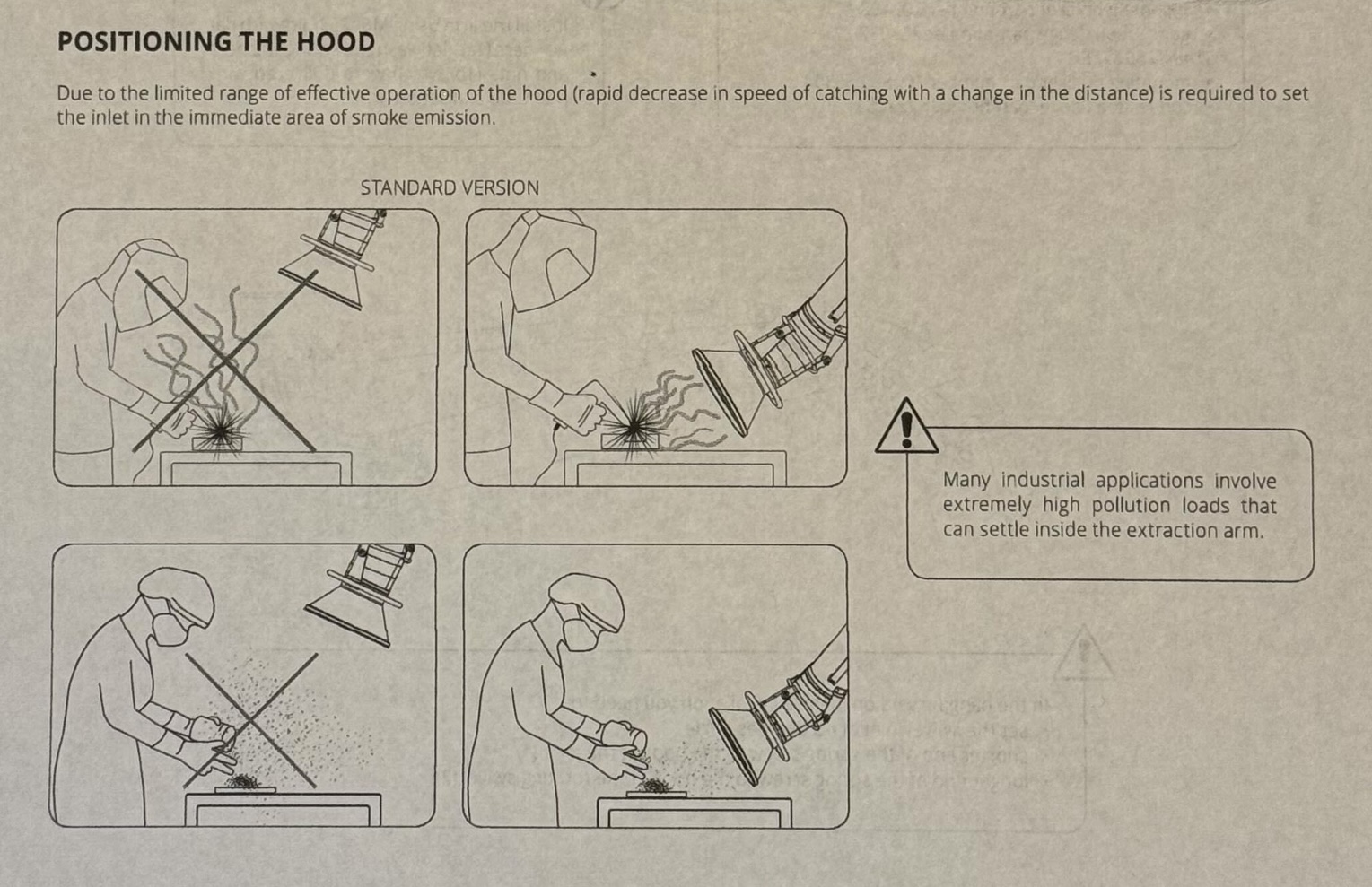 POSITIONING THE HOOD

Due to the limited range of effective operation of the hood (rapid decrease in speed of catching with a change in the distance) is required to set the inlet in the immediate area of smoke emission.

STANDARD VERSION

Many industrial applications involve extremely high pollution loads that can settle inside the extraction arm.